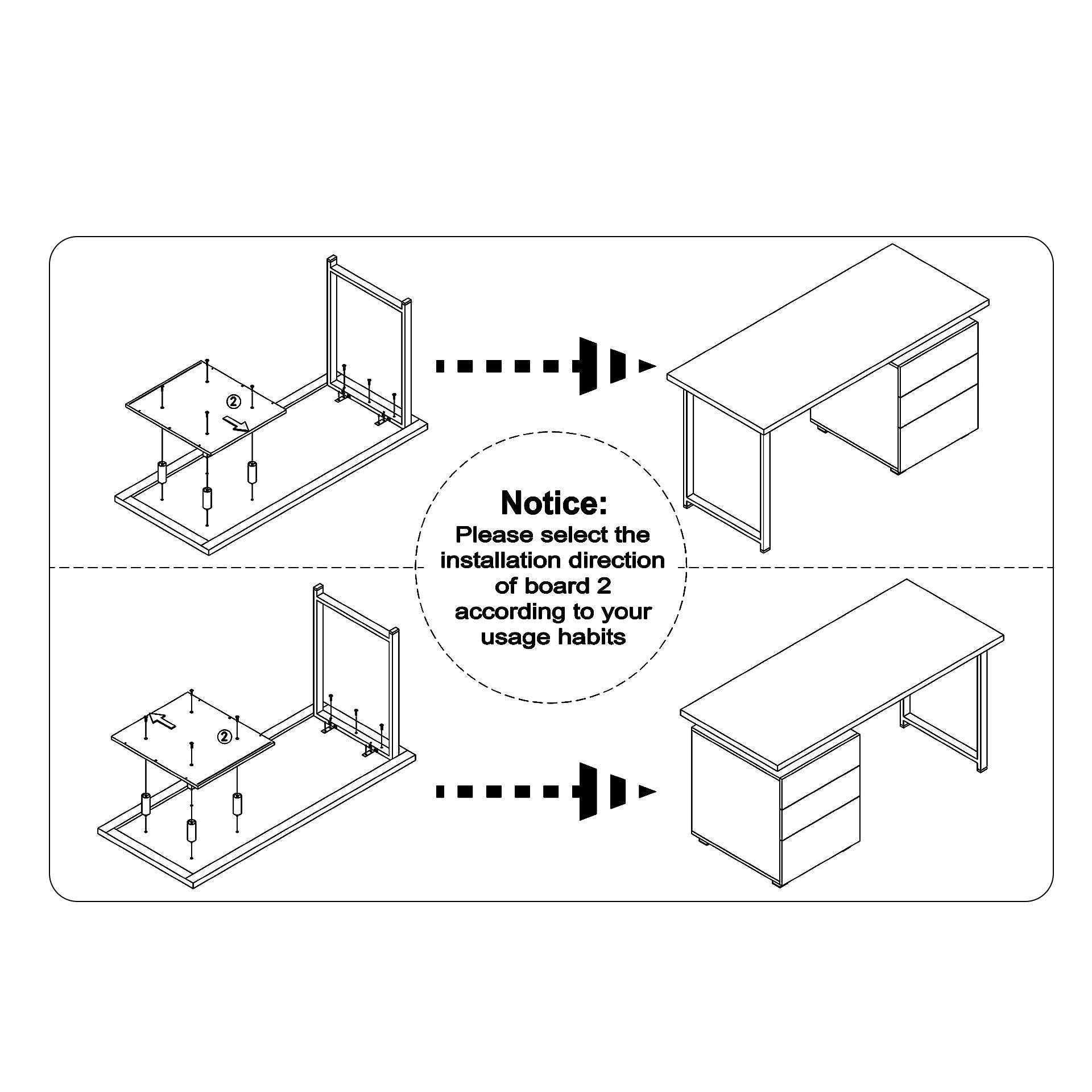 ②

Notice:
Please select the installation direction of board 2 according to your usage habits

②