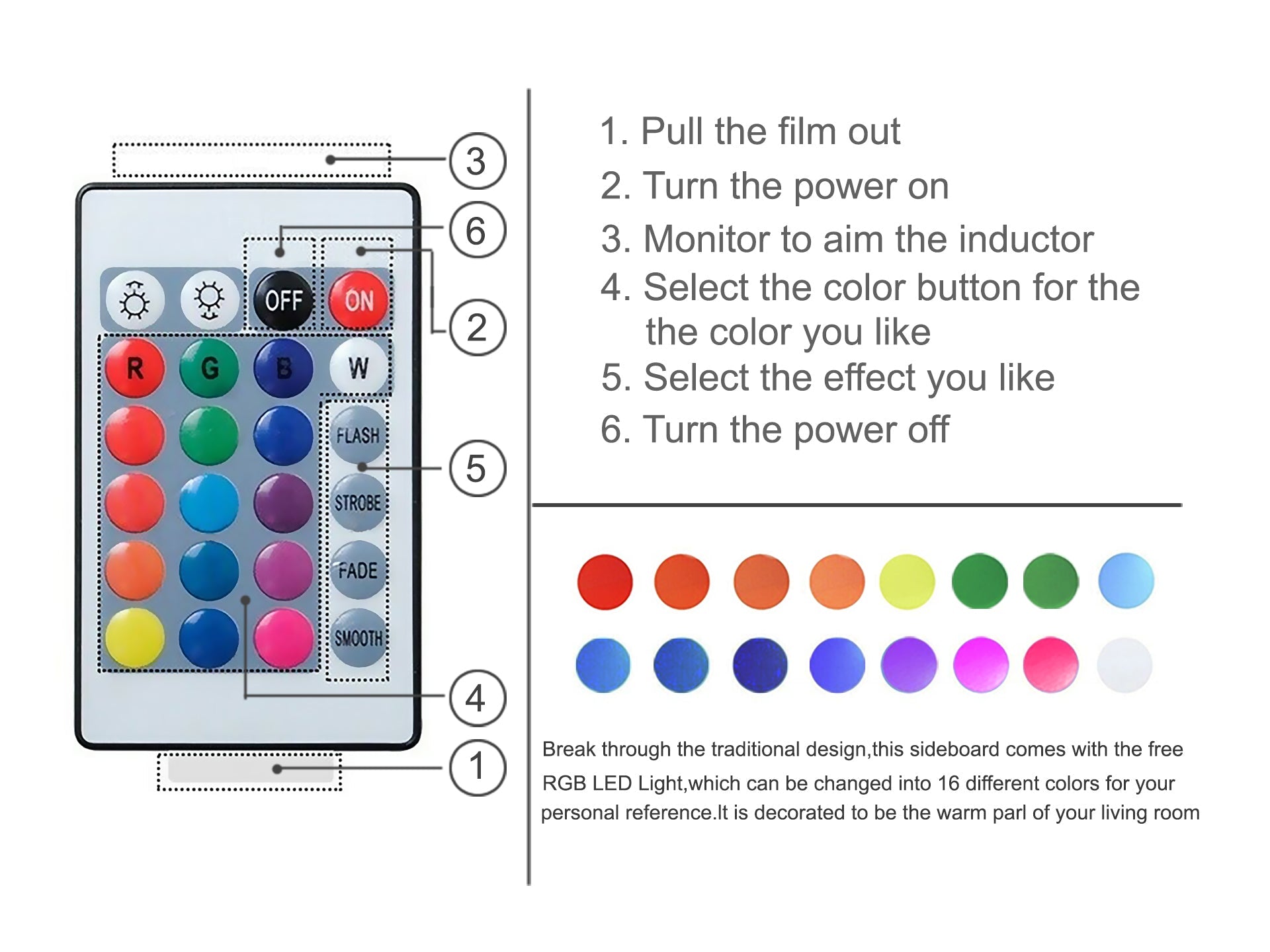 3
6
OFF
ON
2
R
G
B
W
FLASH
5
STROBE
FADE
SMOOTH
4
1

1. Pull the film out
2. Turn the power on
3. Monitor to aim the inductor
4. Select the color button for the the color you like
5. Select the effect you like
6. Turn the power off

Break through the traditional design,this sideboard comes with the free RGB LED Light,which can be changed into 16 different colors for your personal reference.It is decorated to be the warm parl of your living room