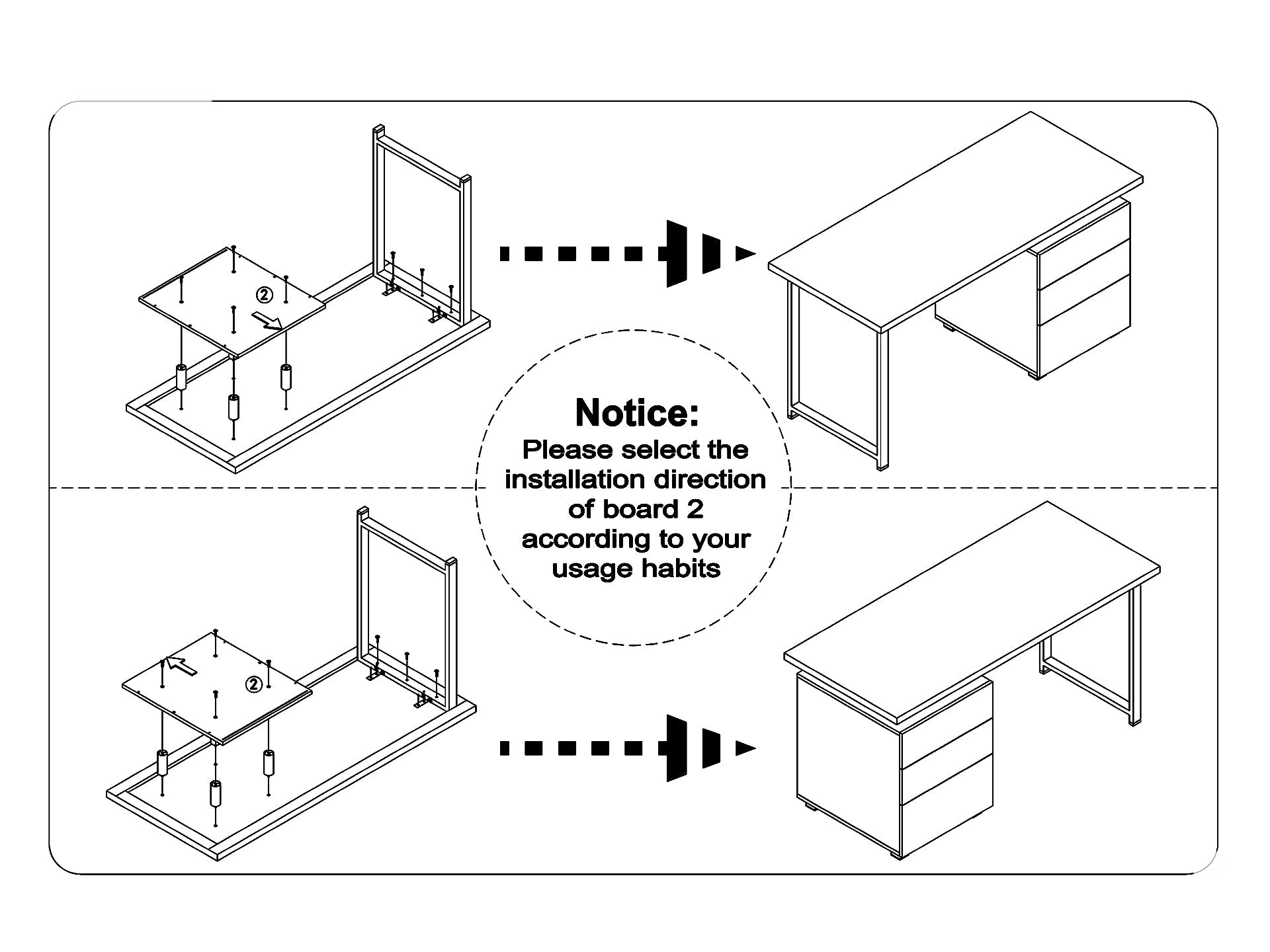 ②

Notice:
Please select the installation direction of board 2 according to your usage habits

②