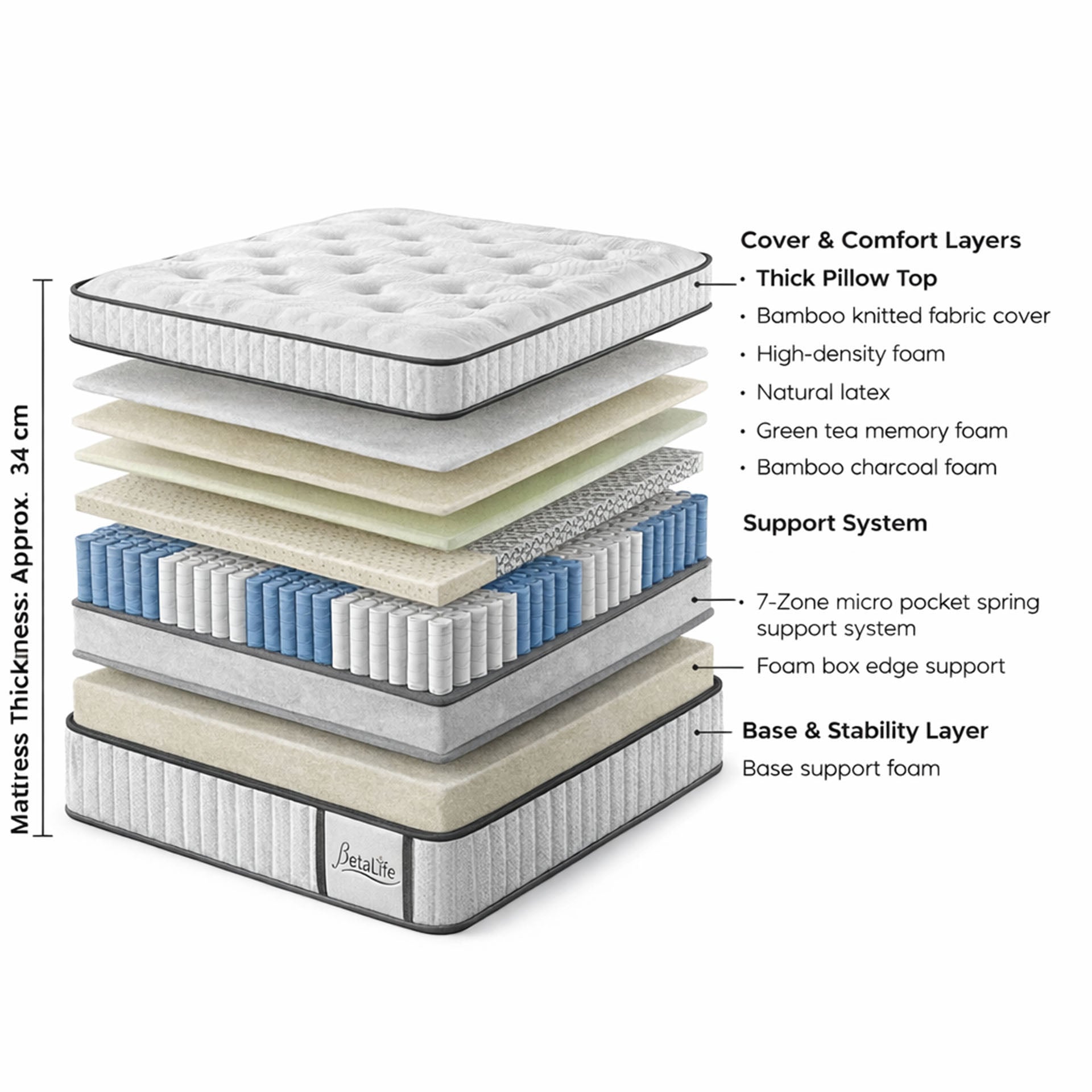 Mattress Thickness: Approx. 34 cm

Cover & Comfort Layers

• Thick Pillow Top

• Bamboo knitted fabric cover

• High-density foam

• Natural latex

• Green tea memory foam

• Bamboo charcoal foam

Support System

• 7-Zone micro pocket spring support system

Foam box edge support

Base & Stability Layer

Base support foam

BetaLife