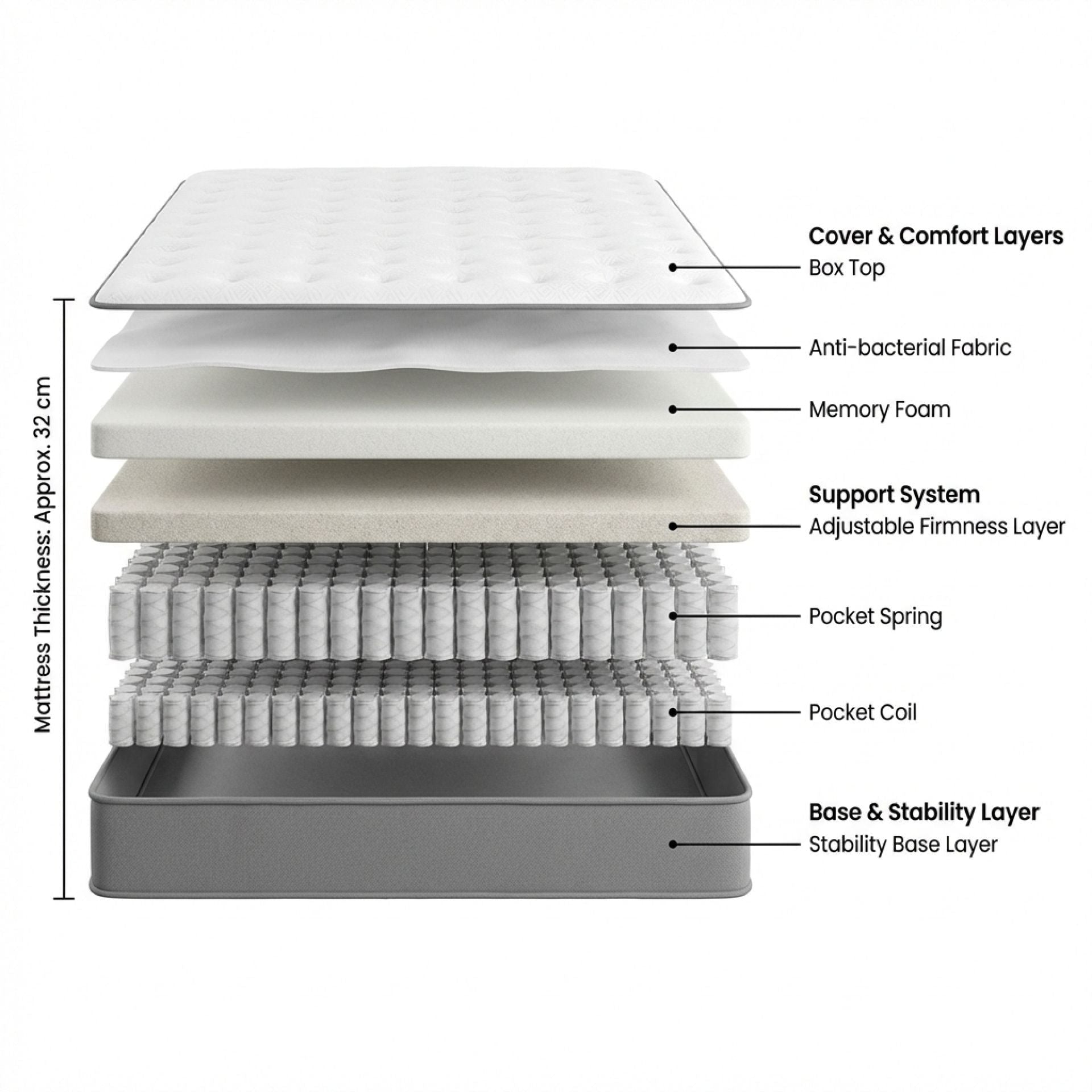 Mattress Thickness: Approx. 32 cm

Cover & Comfort Layers
Box Top

Anti-bacterial Fabric

Memory Foam

Support System
Adjustable Firmness Layer

Pocket Spring

Pocket Coil

Base & Stability Layer
Stability Base Layer